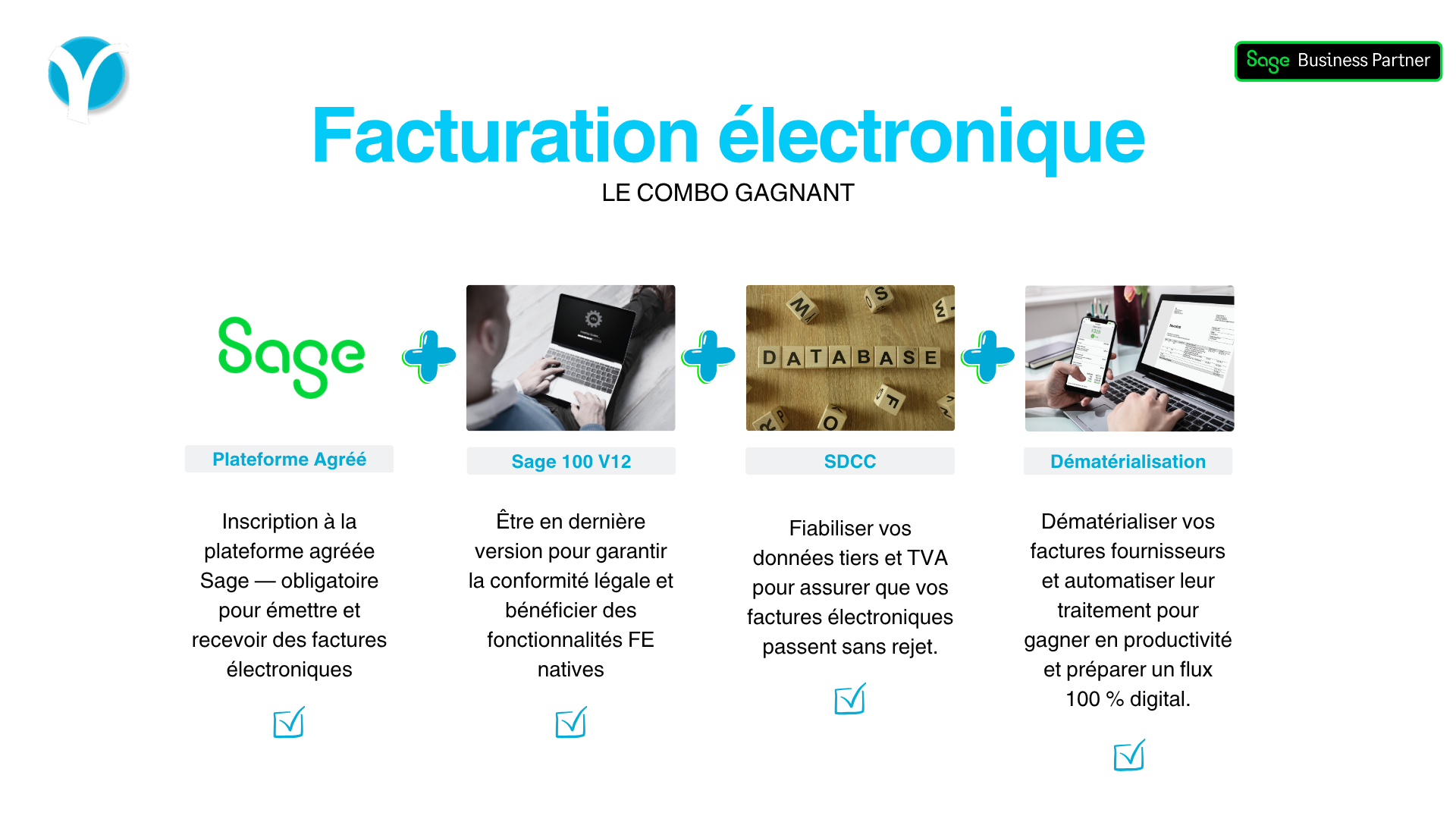 Sage Business Partner

Facturation électronique

LE COMBO GAGNANT

Sage

DATABASE

Plateforme Agréé

Inscription à la plateforme agréée Sage — obligatoire pour émettre et recevoir des factures électroniques

Sage 100 V12

Être en dernière version pour garantir la conformité légale et bénéficier des fonctionnalités FE natives

SDCC

Fiabiliser vos données tiers et TVA pour assurer que vos factures électroniques passent sans rejet.

Dématérialisation

Dématérialiser vos factures fournisseurs et automatiser leur traitement pour gagner en productivité et préparer un flux 100 % digital.